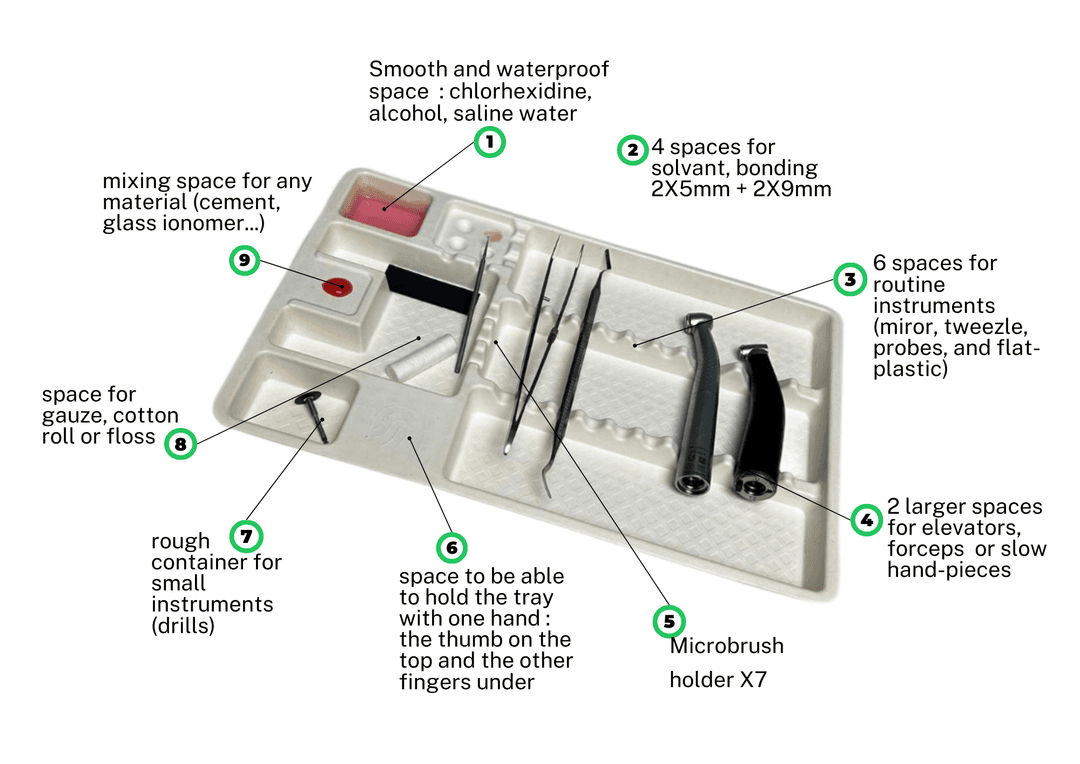 Smooth and waterproof space : chlorhexidine, alcohol, saline water

1

2 4 spaces for solvant, bonding 2X5mm + 2X9mm

mixing space for any material (cement, glass ionomer...)

9

3 6 spaces for routine instruments (miror, tweezle, probes, and flat-plastic)

space for gauze, cotton roll or floss

8

4 2 larger spaces for elevators, forceps or slow hand-pieces

7

rough container for small instruments (drills)

6

space to be able to hold the tray with one hand : the thumb on the top and the other fingers under

5

Microbrush

holder X7